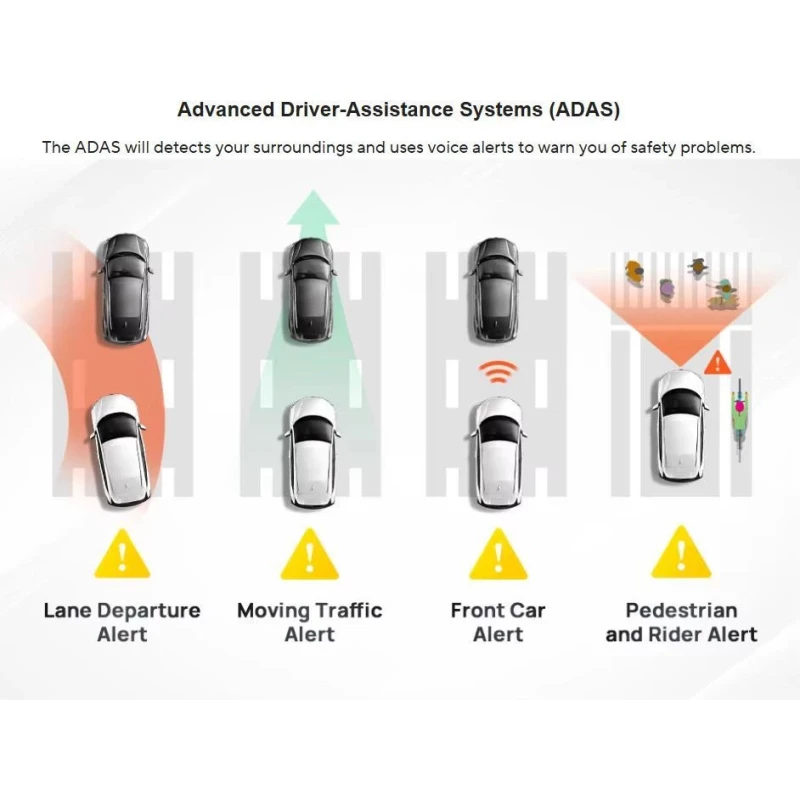 Advanced Driver-Assistance Systems (ADAS)

The ADAS will detects your surroundings and uses voice alerts to warn you of safety problems.

Lane Departure Alert

Moving Traffic Alert

Front Car Alert

Pedestrian and Rider Alert