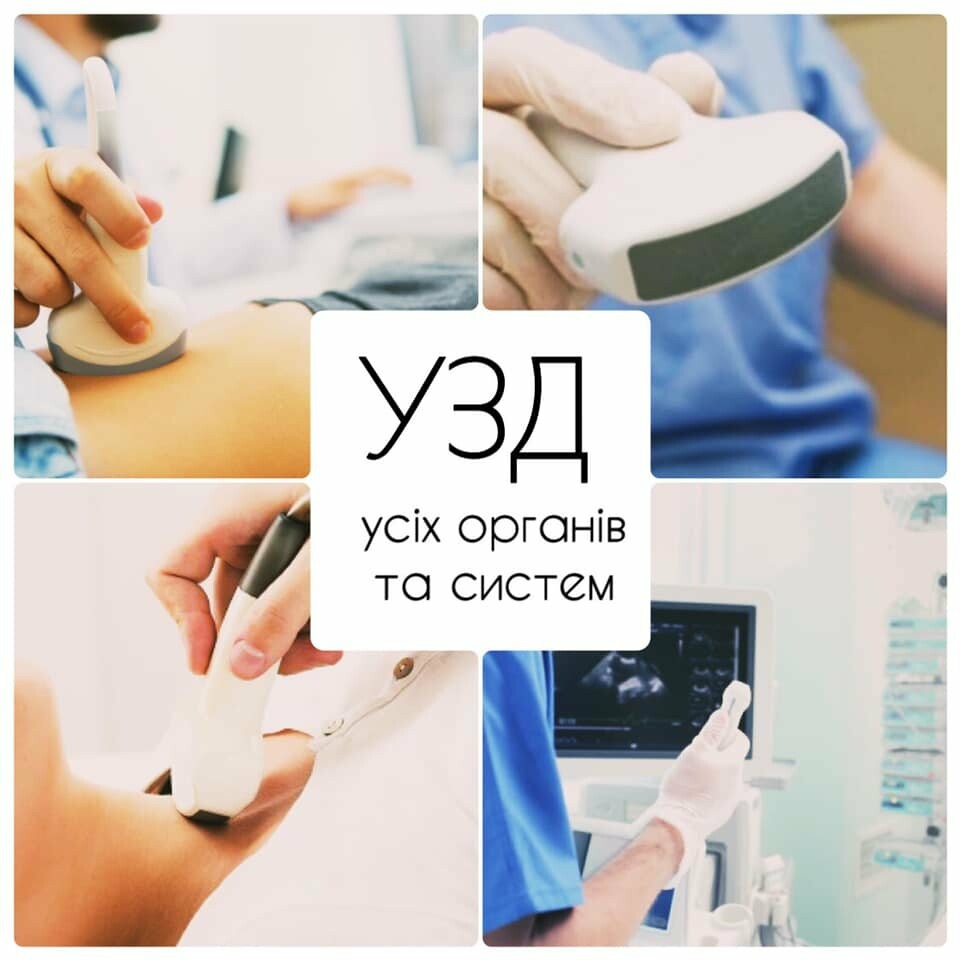 УЗД

усіх органів
та систем